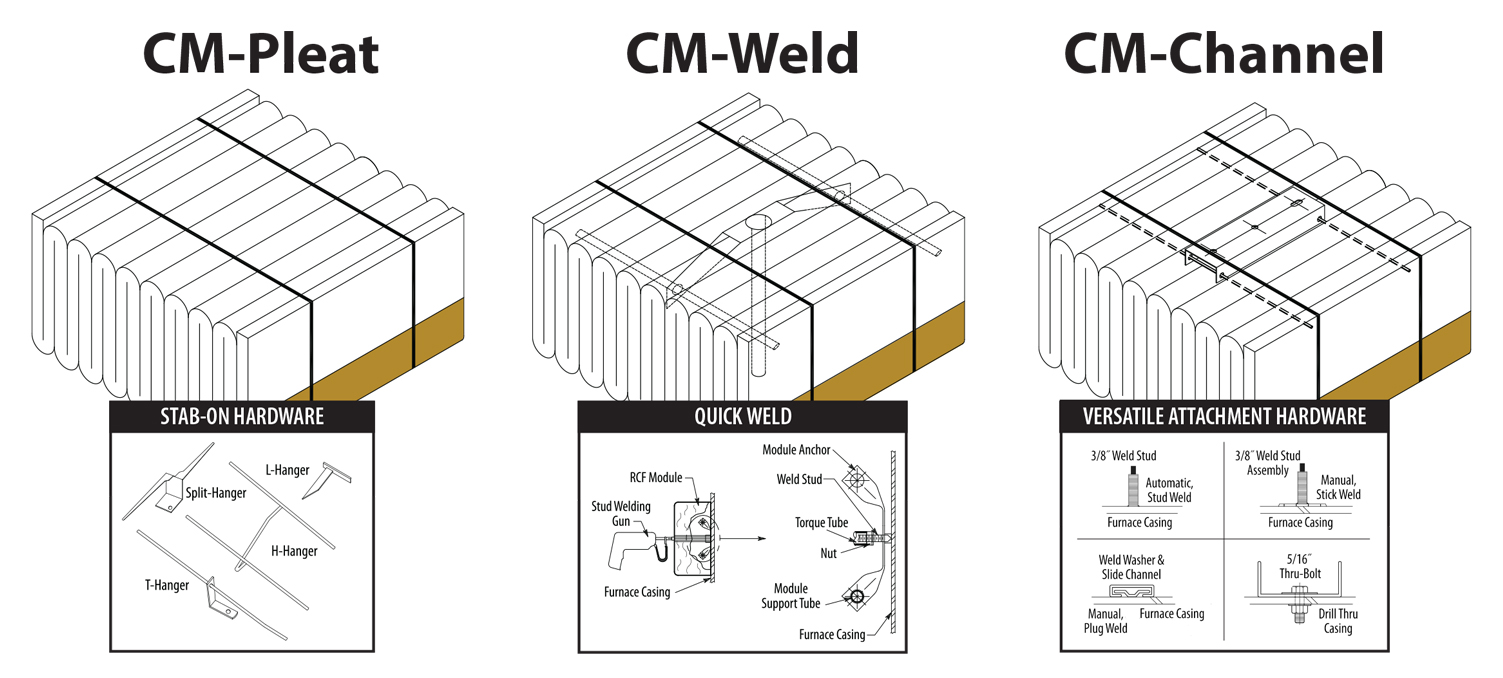 CM-Pleat

STAB-ON HARDWARE

Split-Hanger

L-Hanger

H-Hanger

T-Hanger

CM-Weld

QUICK WELD

RCF Module

Stud Welding Gun

Furnace Casing

Module Anchor

Weld Stud

Torque Tube

Nut

Module Support Tube

Furnace Casing

CM-Channel

VERSATILE ATTACHMENT HARDWARE

3/8″ Weld Stud

Automatic, Stud Weld

Furnace Casing

3/8″ Weld Stud Assembly

Manual, Stick Weld

Furnace Casing

Weld Washer & Slide Channel

Manual, Plug Weld

Furnace Casing

5/16″ Thru-Bolt

Drill Thru Casing